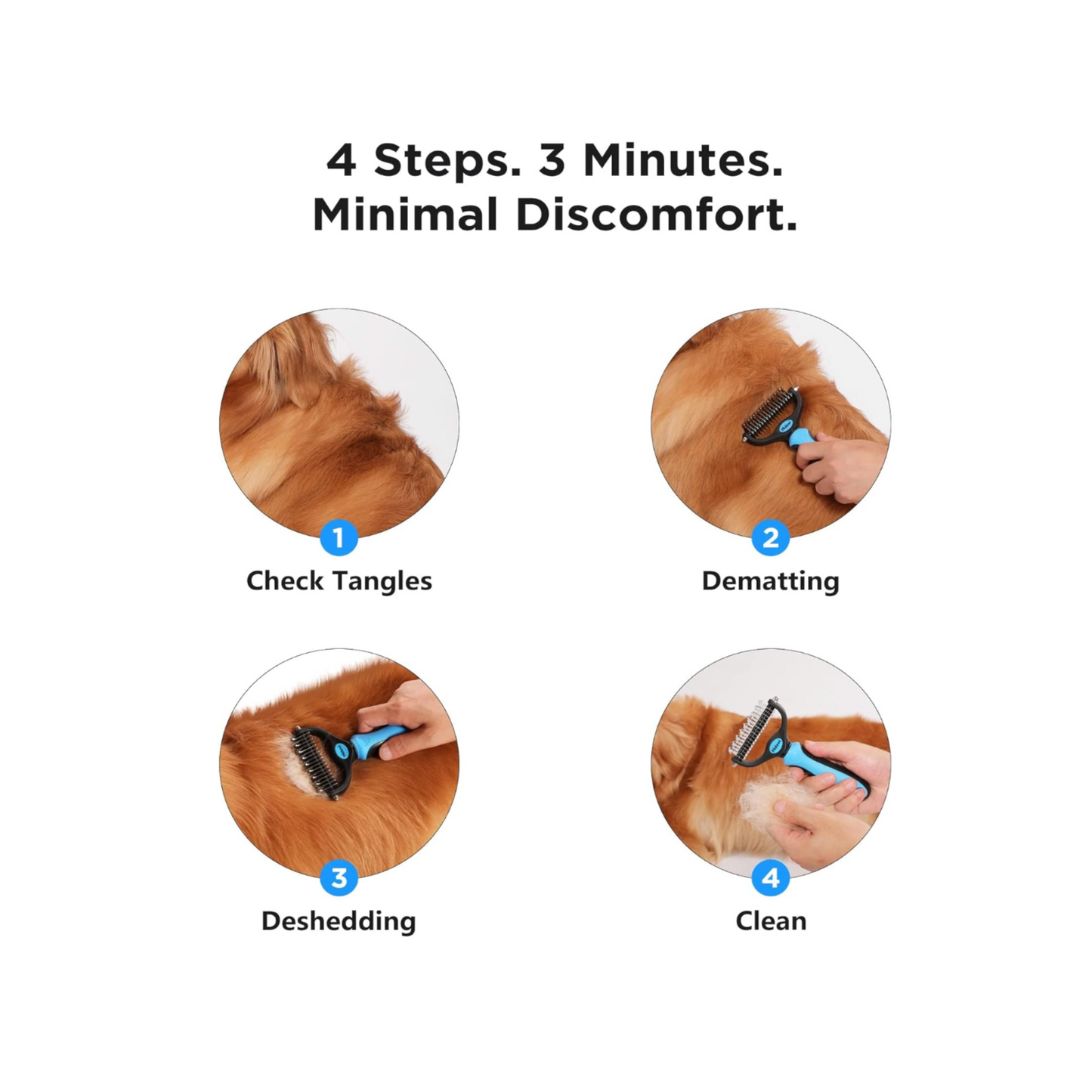 4 Steps. 3 Minutes.
Minimal Discomfort.

1
Check Tangles

2
Dematting

3
Deshedding

4
Clean