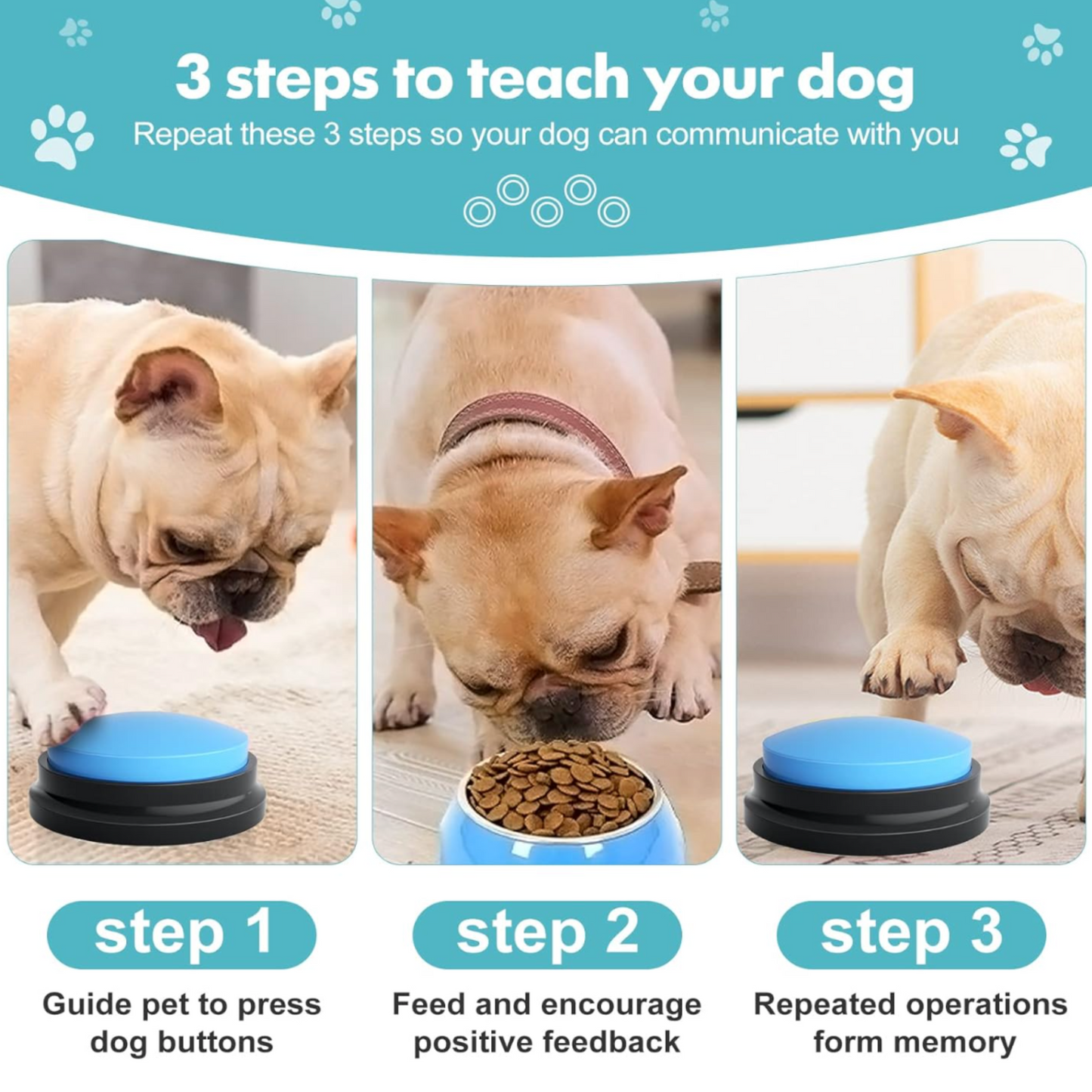 3 steps to teach your dog
Repeat these 3 steps so your dog can communicate with you

step 1
Guide pet to press dog buttons

step 2
Feed and encourage positive feedback

step 3
Repeated operations form memory