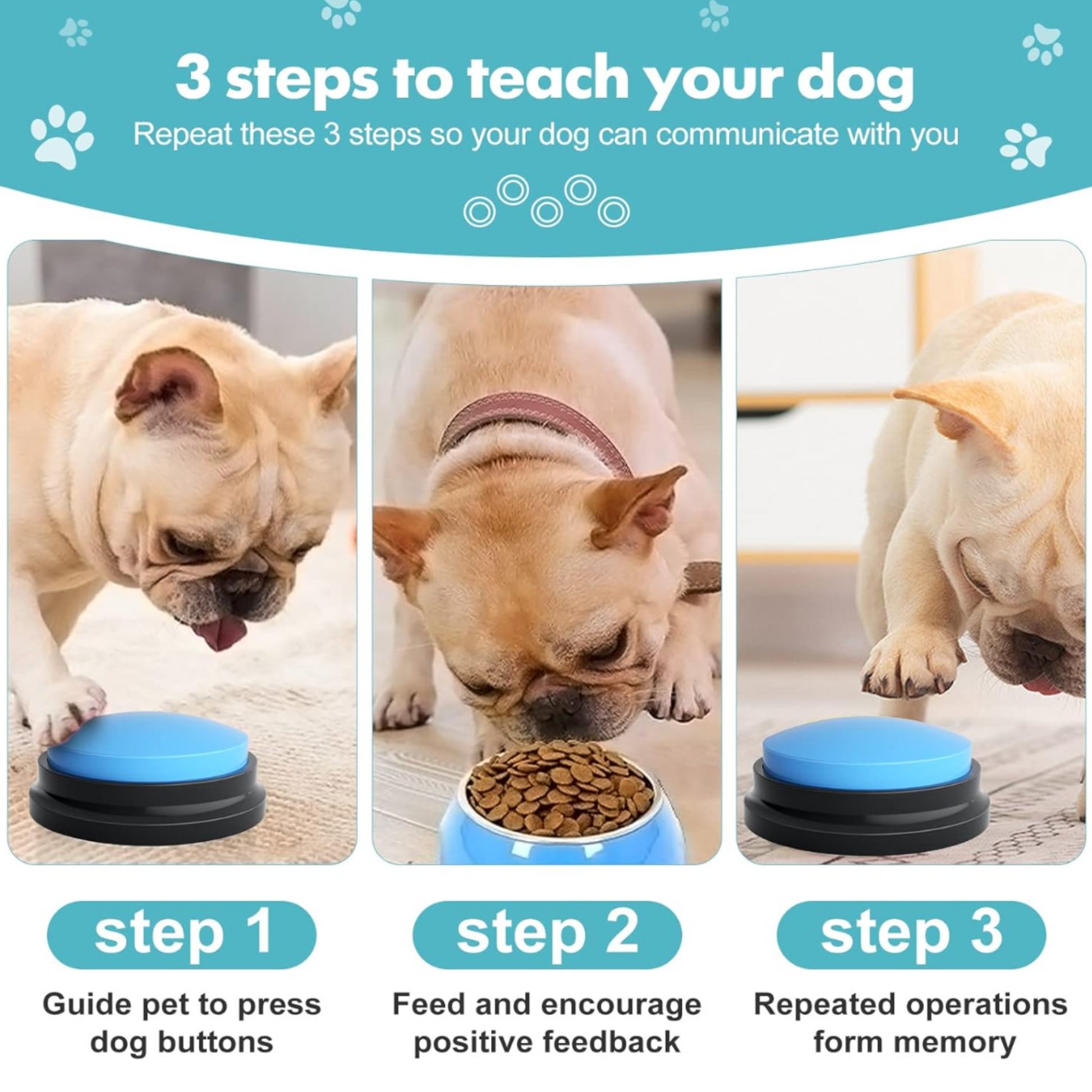 3 steps to teach your dog
Repeat these 3 steps so your dog can communicate with you

step 1
Guide pet to press dog buttons

step 2
Feed and encourage positive feedback

step 3
Repeated operations form memory