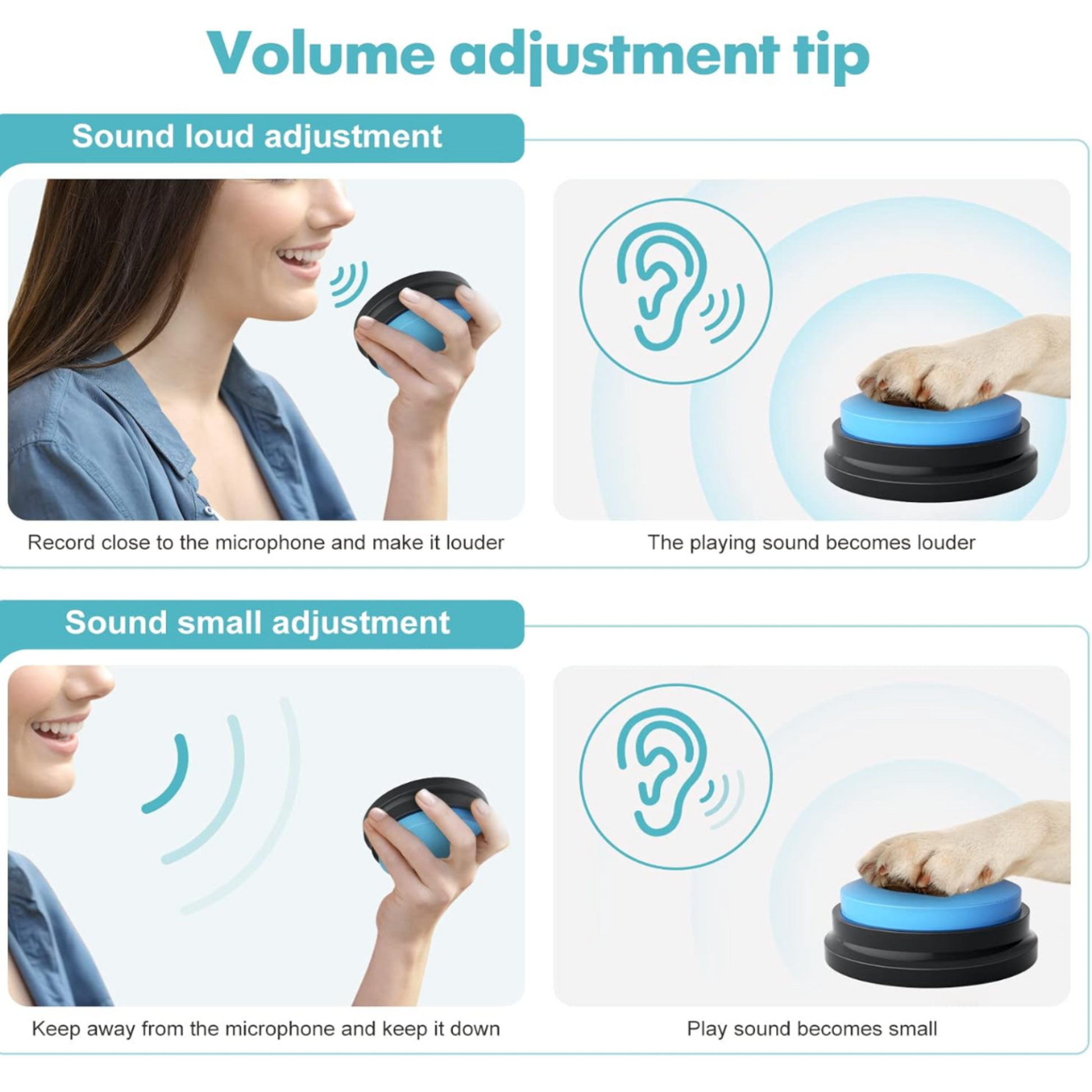 Volume adjustment tip

Sound loud adjustment

Record close to the microphone and make it louder

The playing sound becomes louder

Sound small adjustment

Keep away from the microphone and keep it down

Play sound becomes small