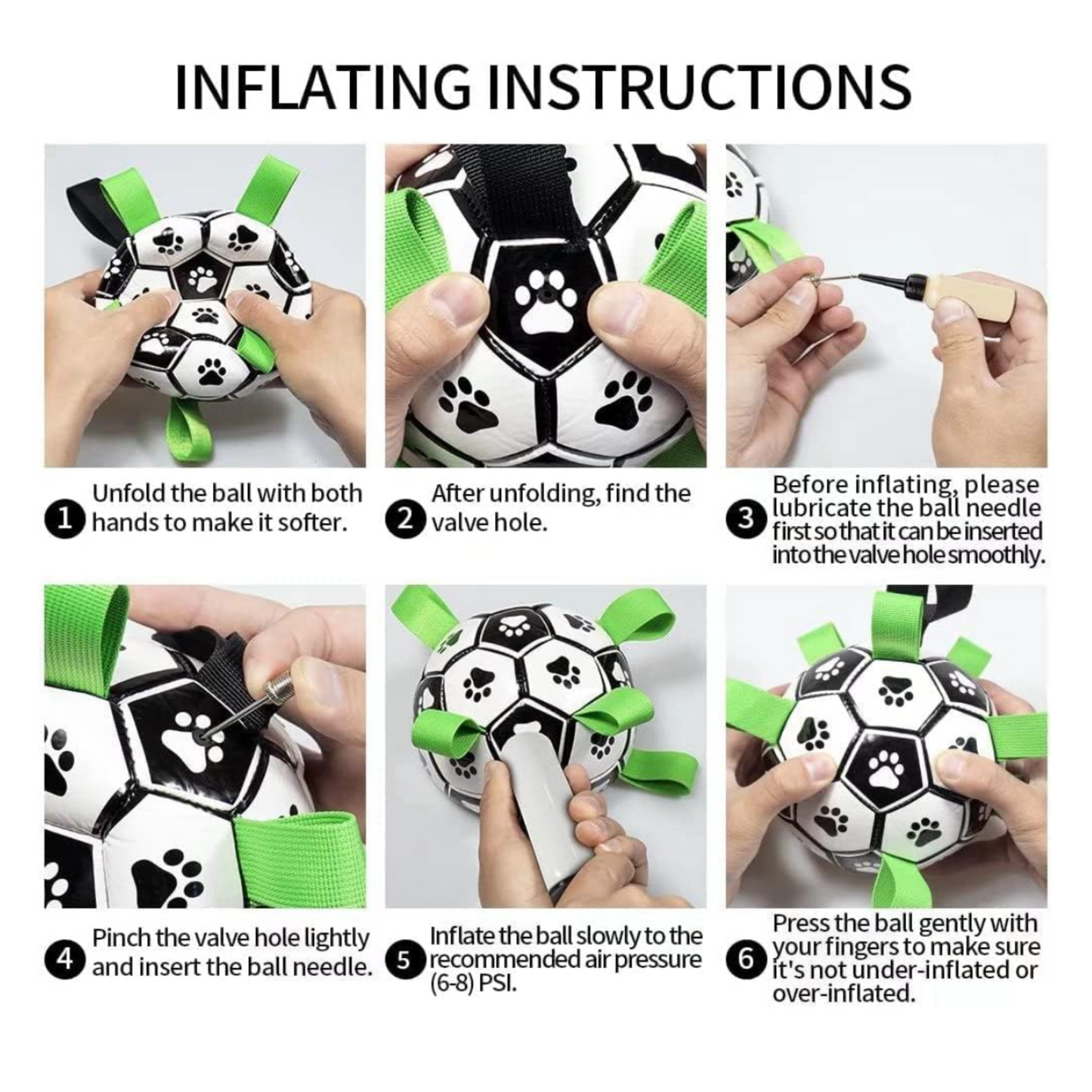 INFLATING INSTRUCTIONS

1 Unfold the ball with both hands to make it softer.

2 After unfolding, find the valve hole.

3 Before inflating, please lubricate the ball needle first so that it can be inserted into the valve hole smoothly.

4 Pinch the valve hole lightly and insert the ball needle.

5 Inflate the ball slowly to the recommended air pressure (6-8) PSI.

6 Press the ball gently with your fingers to make sure it's not under-inflated or over-inflated.