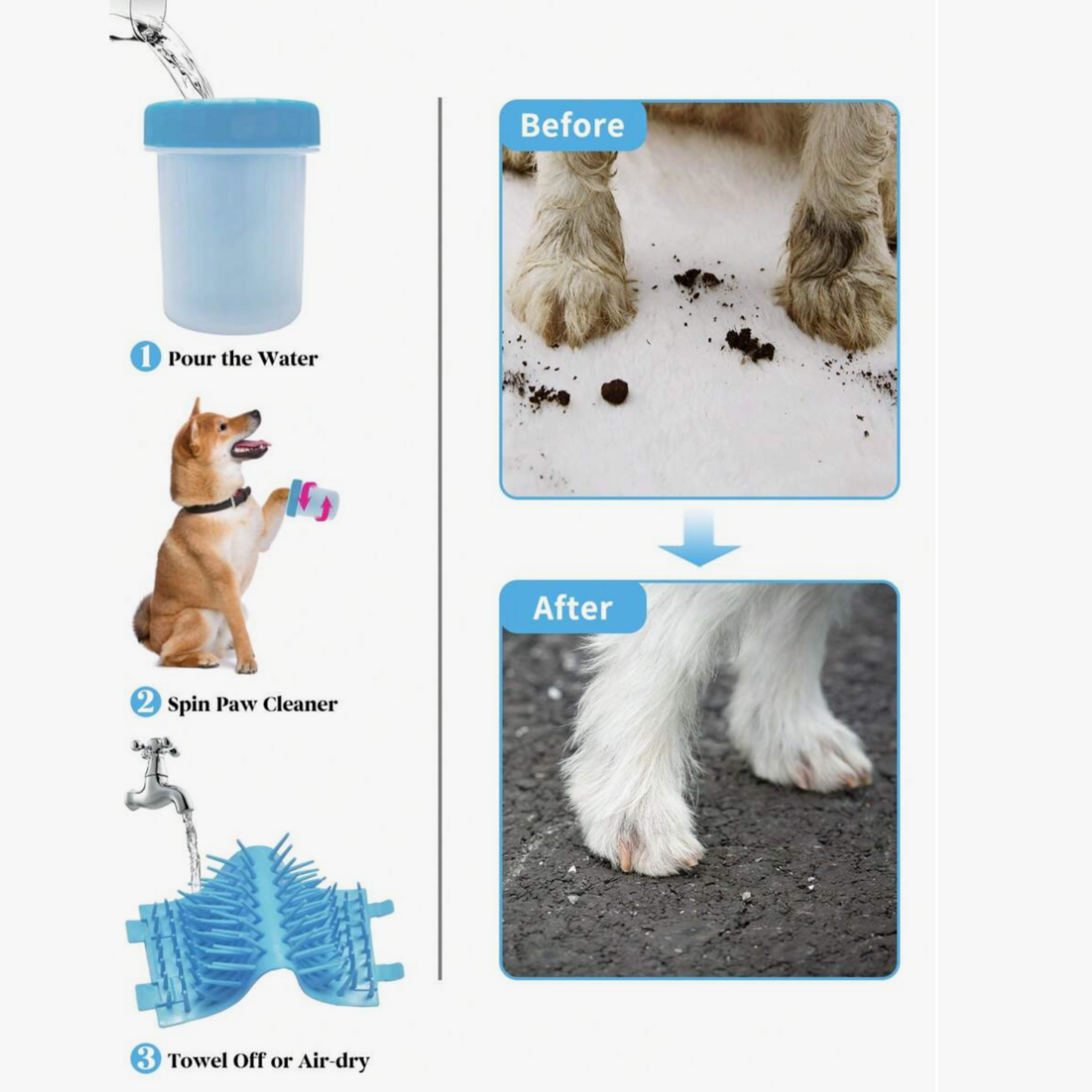 1 Pour the Water

2 Spin Paw Cleaner

3 Towel Off or Air-dry

Before

After