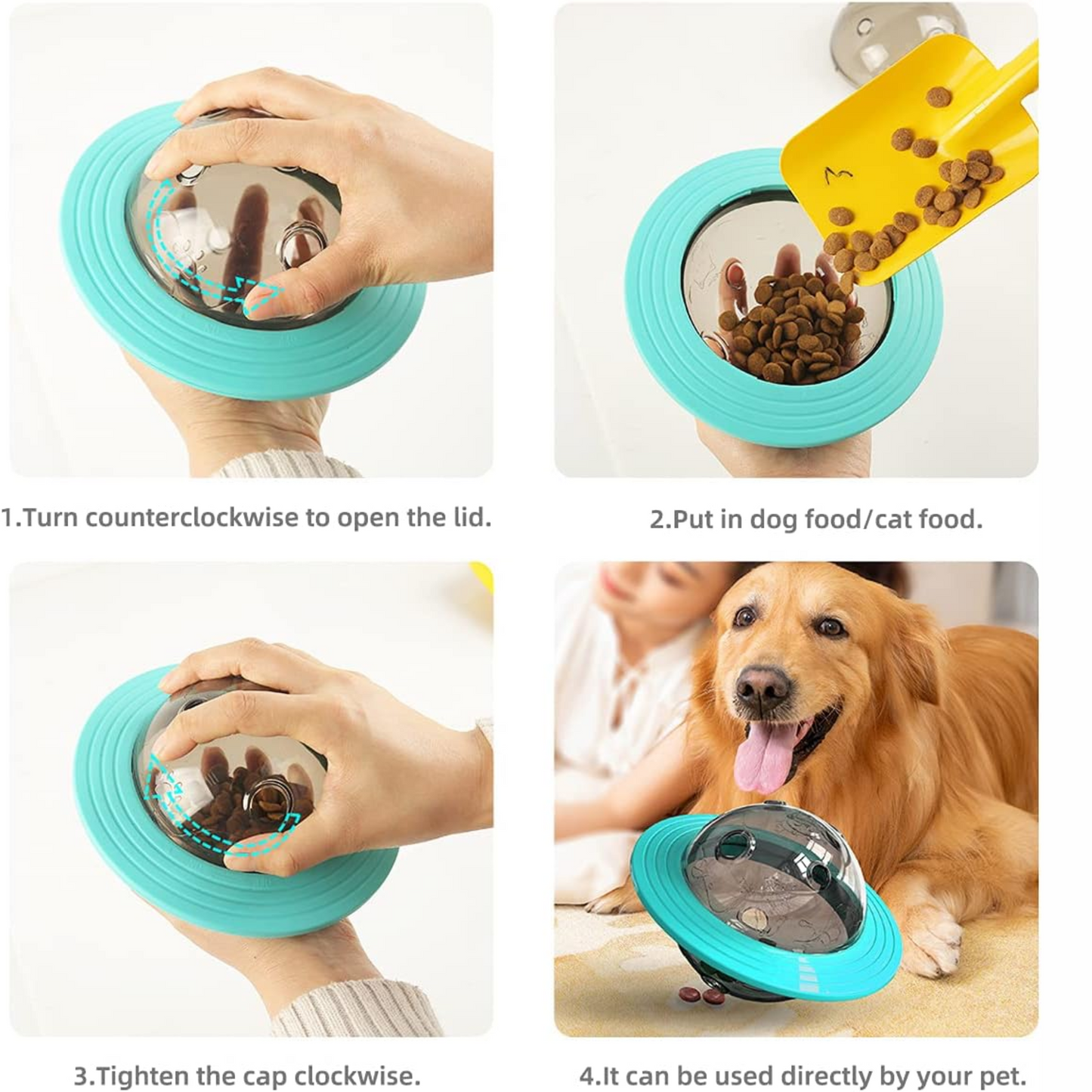 1.Turn counterclockwise to open the lid.

2.Put in dog food/cat food.

3.Tighten the cap clockwise.

4.It can be used directly by your pet.