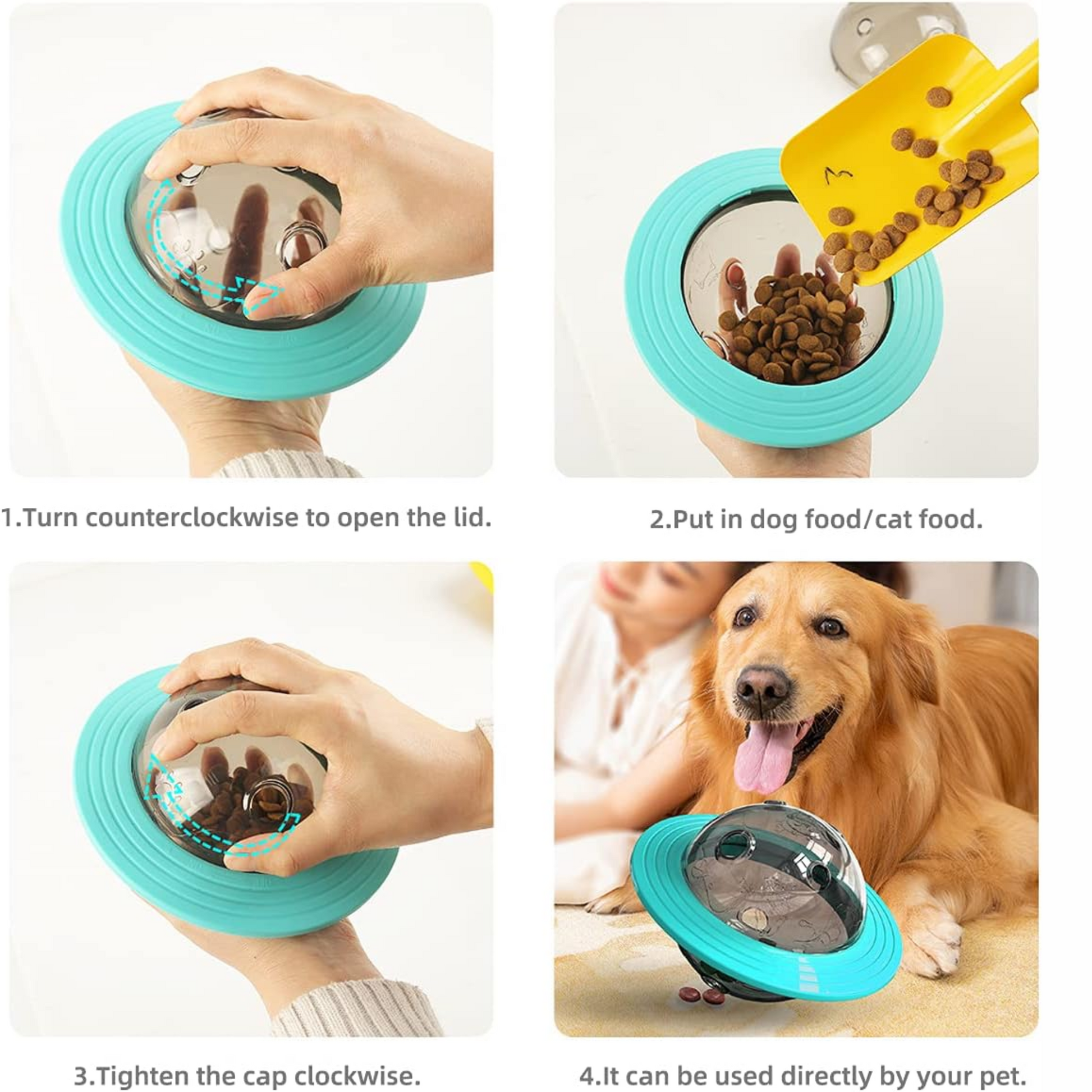 1.Turn counterclockwise to open the lid.

2.Put in dog food/cat food.

3.Tighten the cap clockwise.

4.It can be used directly by your pet.