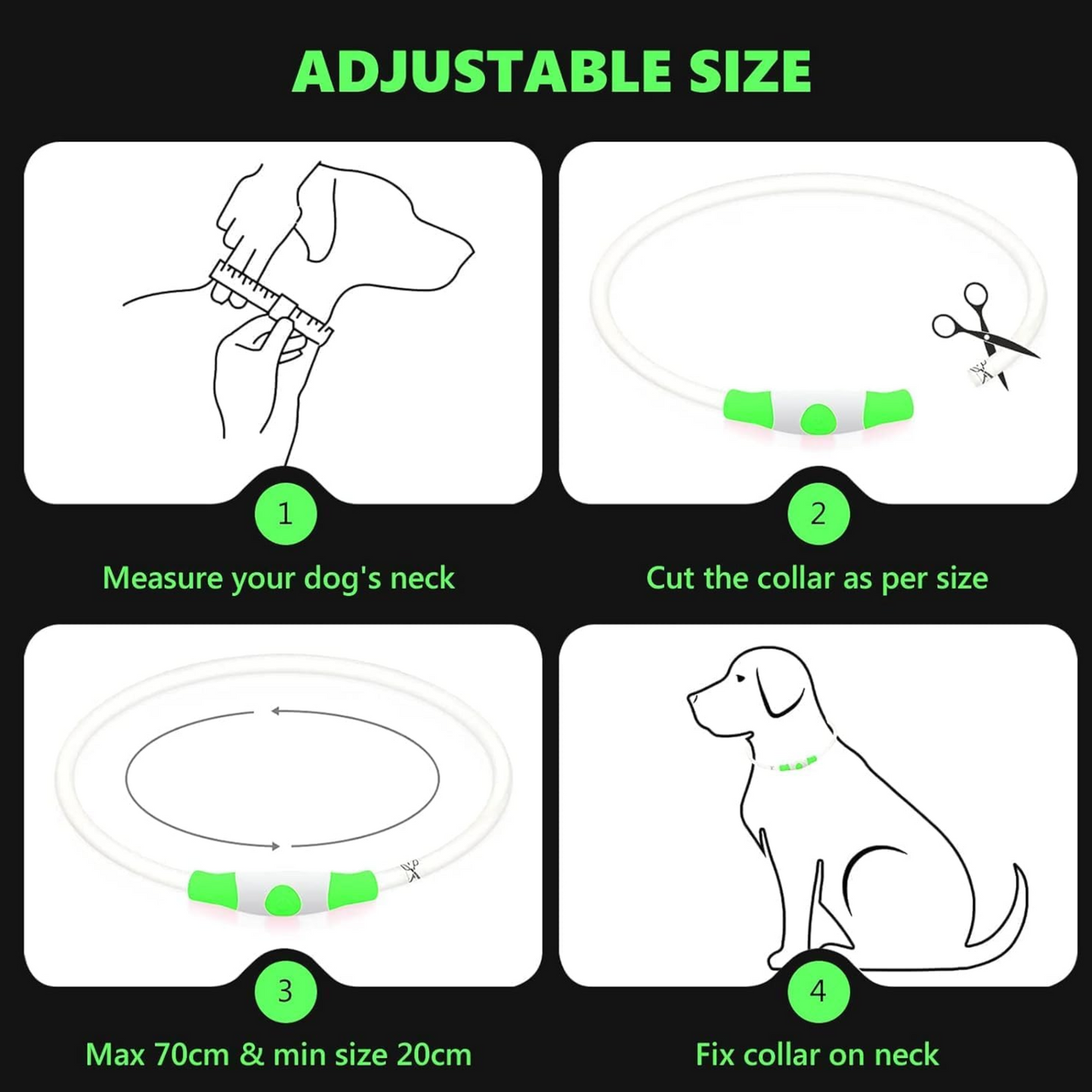 ADJUSTABLE SIZE

1

Measure your dog's neck

2

Cut the collar as per size

3

Max 70cm & min size 20cm

4

Fix collar on neck