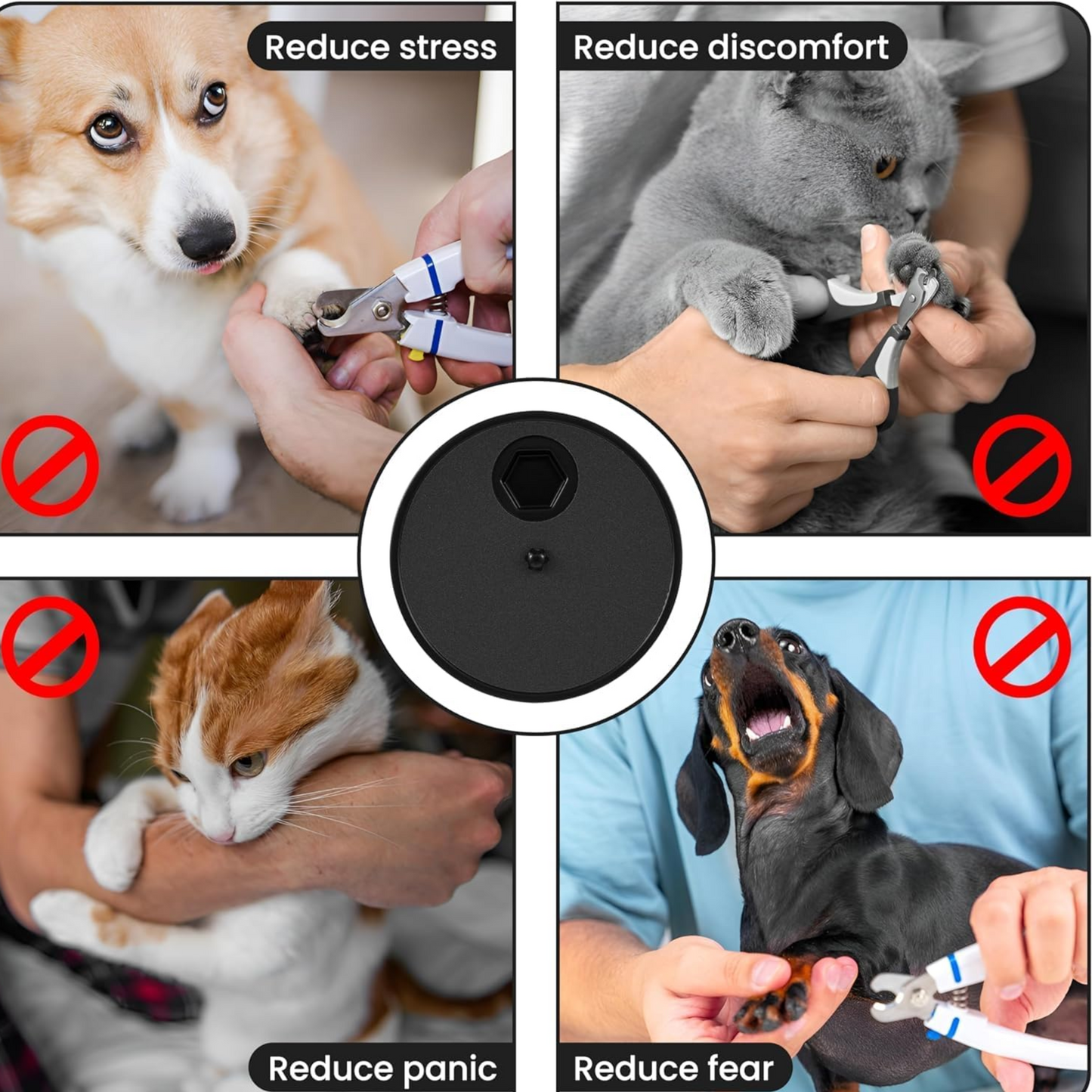 Reduce stress

Reduce discomfort

Reduce panic

Reduce fear