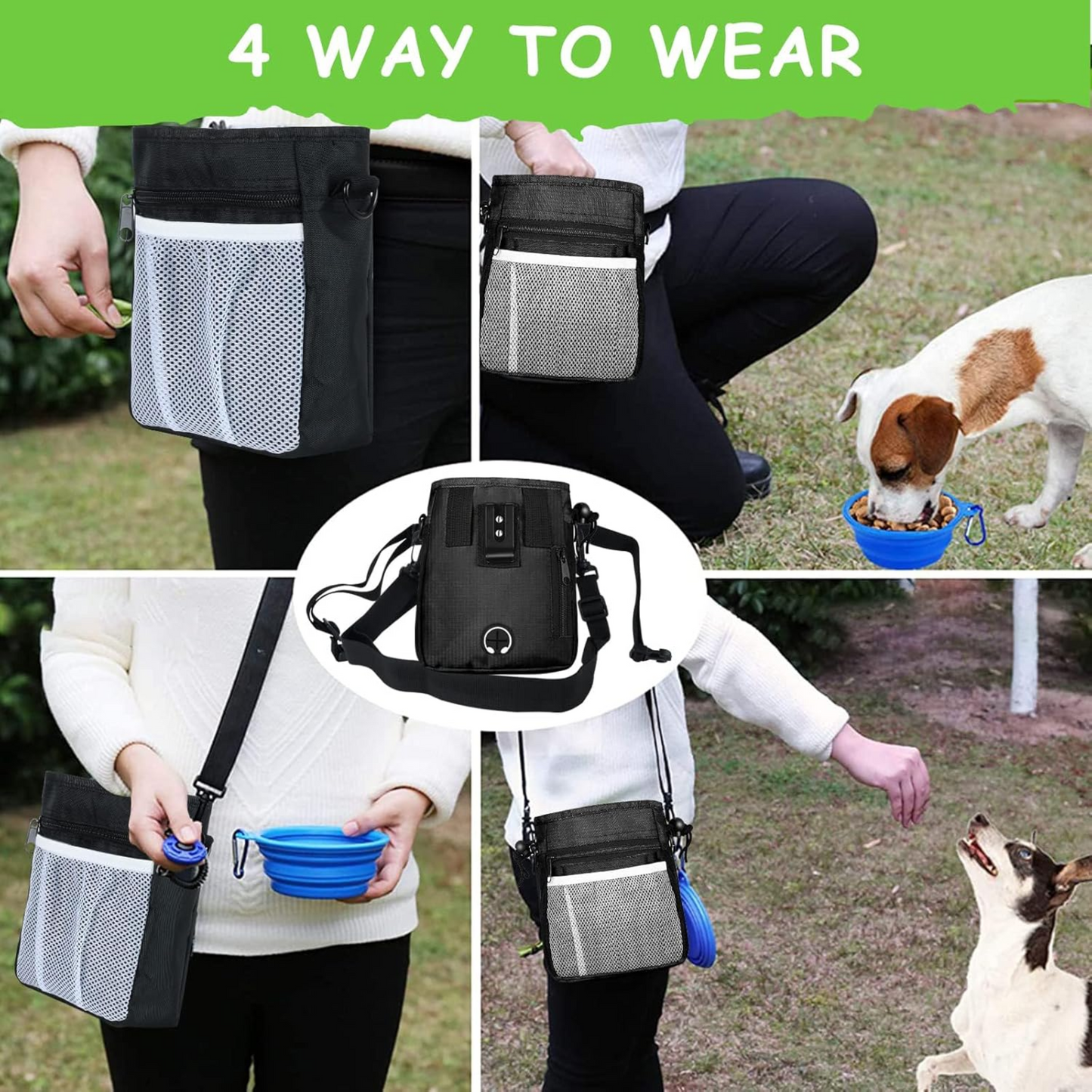 4 WAY TO WEAR