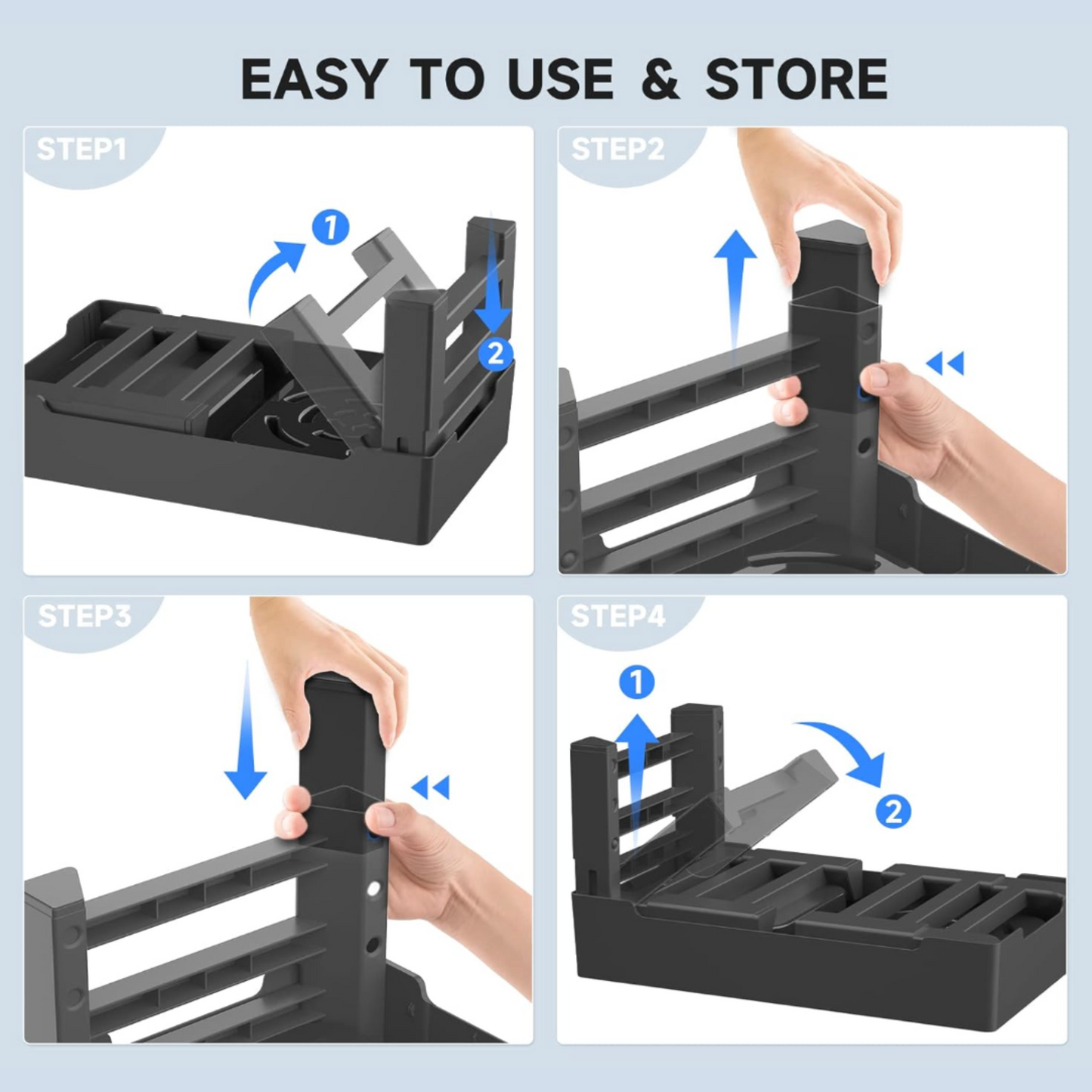 EASY TO USE & STORE

STEP1

1

2

STEP2

STEP3

STEP4

1

2