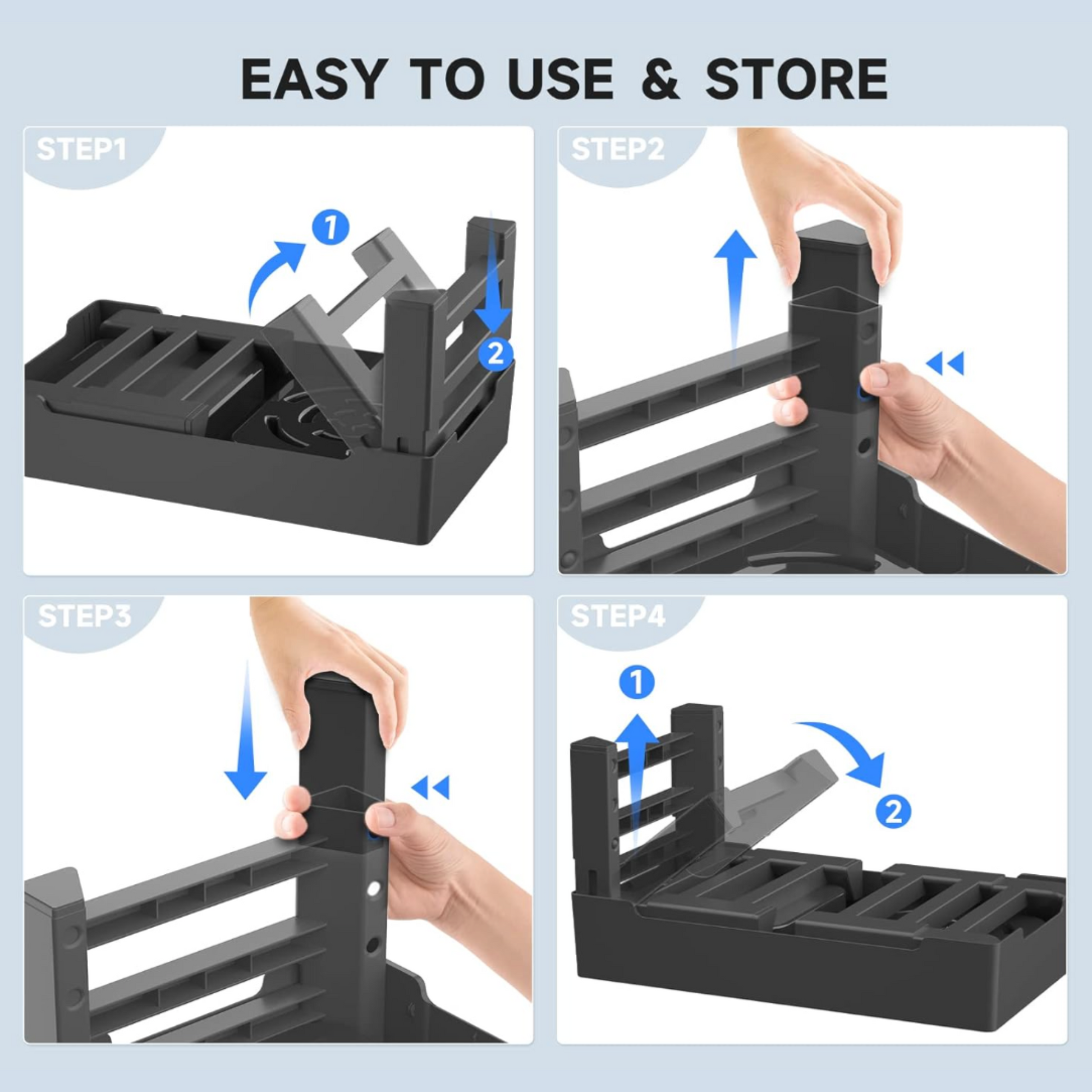 EASY TO USE & STORE

STEP1

1

2

STEP2

STEP3

STEP4

1

2